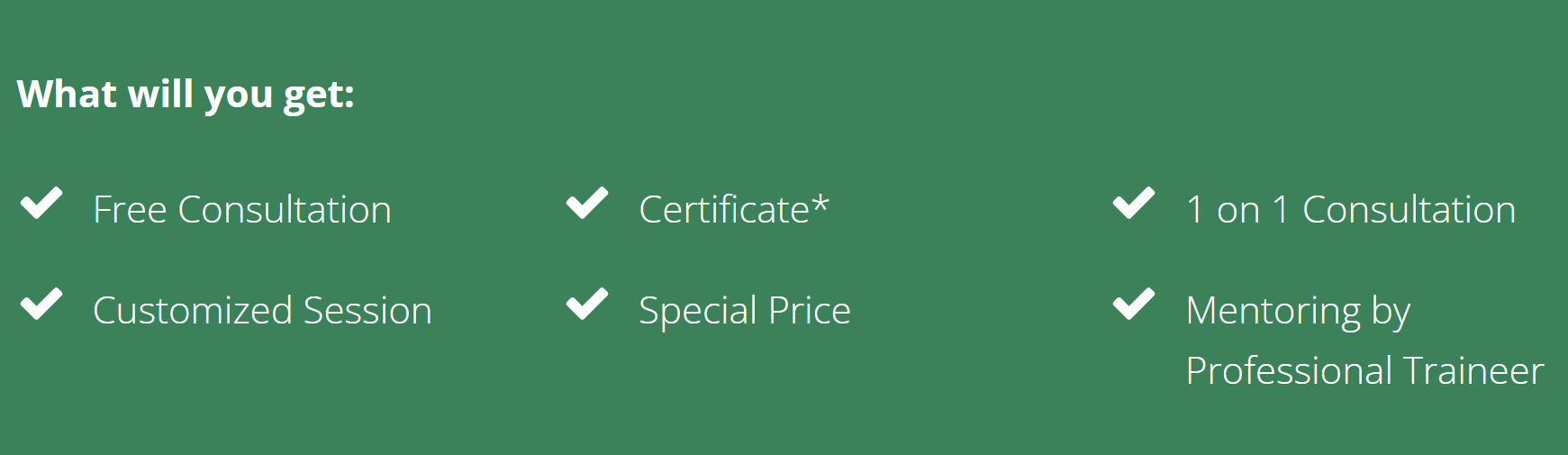 What will you get:

✓ Free Consultation
✓ Customized Session

✓ Certificate*
✓ Special Price

✓ 1 on 1 Consultation
✓ Mentoring by Professional Traineer